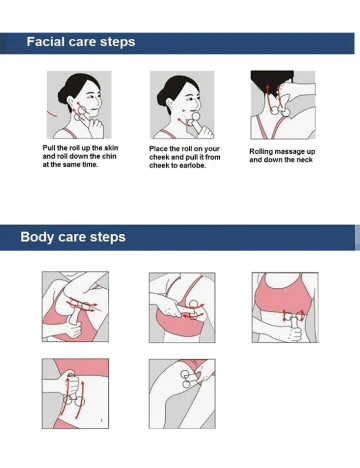 Facial care steps

Pull the roll up the skin and roll down the chin at the same time.

Place the roll on your cheek and pull it from cheek to earlobe.

Rolling massage up and down the neck

Body care steps