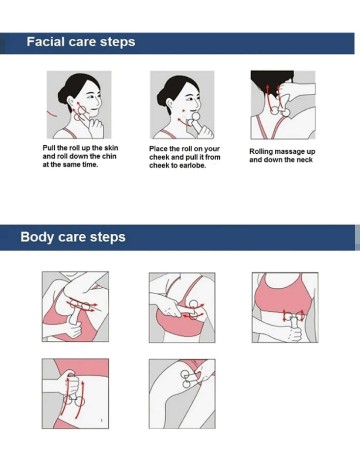 Facial care steps

Pull the roll up the skin and roll down the chin at the same time.

Place the roll on your cheek and pull it from cheek to earlobe.

Rolling massage up and down the neck

Body care steps