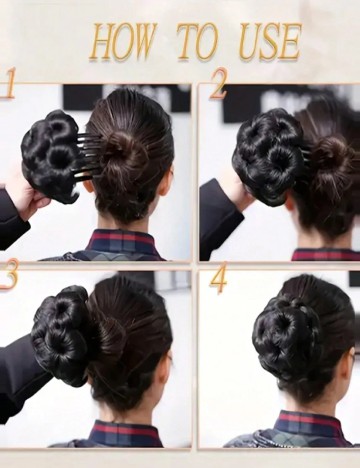 HOW TO USE

1

2

3

4